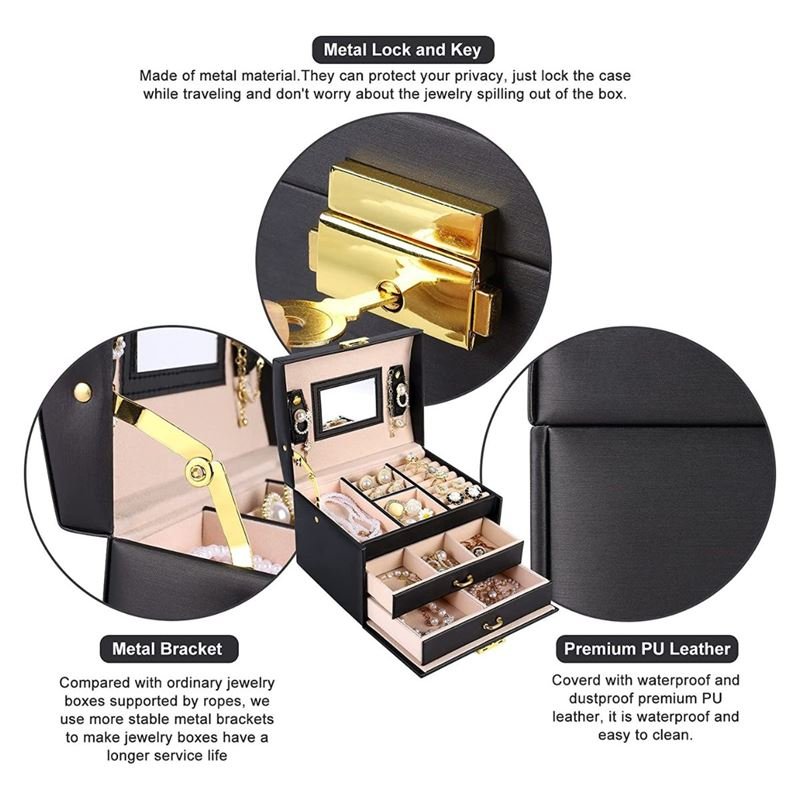 Metal Lock and Key

Made of metal material.They can protect your privacy, just lock the case while traveling and don't worry about the jewelry spilling out of the box.

Metal Bracket

Compared with ordinary jewelry boxes supported by ropes, we use more stable metal brackets to make jewelry boxes have a longer service life

Premium PU Leather

Coverd with waterproof and dustproof premium PU leather, it is waterproof and easy to clean.