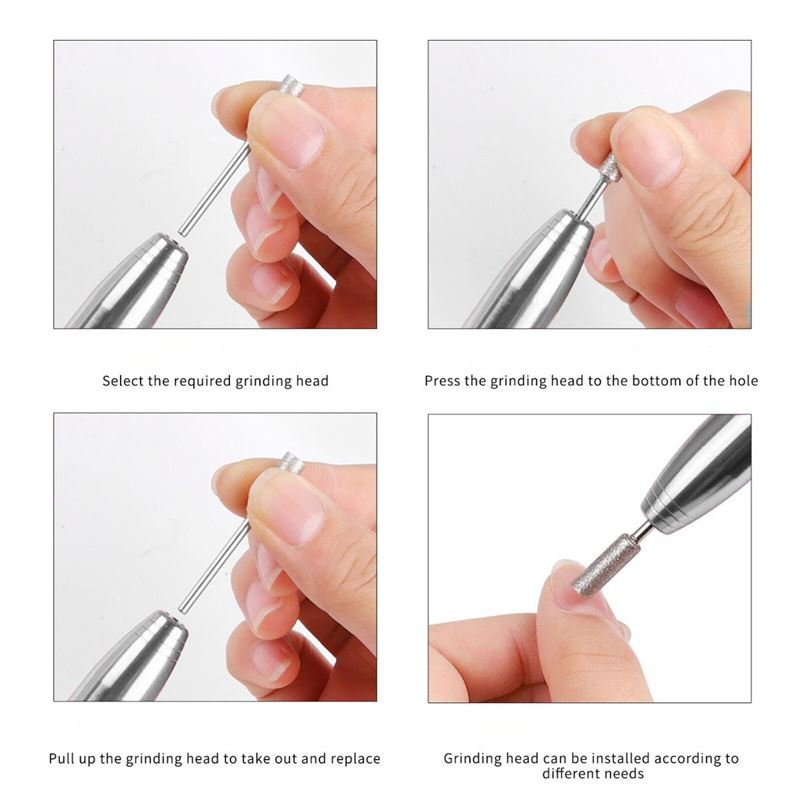 Select the required grinding head

Press the grinding head to the bottom of the hole

Pull up the grinding head to take out and replace

Grinding head can be installed according to different needs