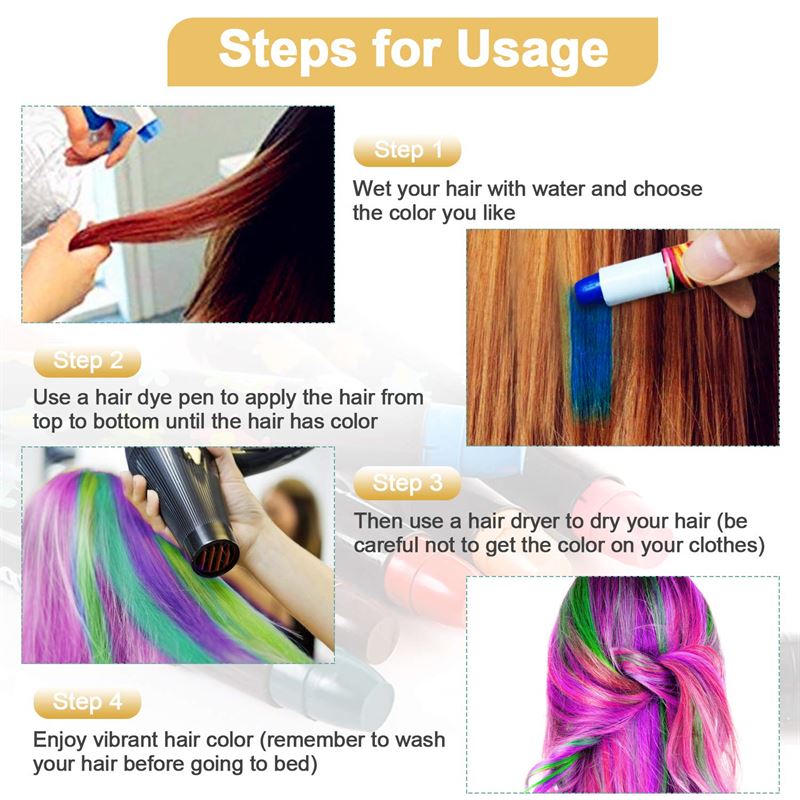 Steps for Usage

Step 1

Wet your hair with water and choose the color you like

Step 2

Use a hair dye pen to apply the hair from top to bottom until the hair has color

Step 3

Then use a hair dryer to dry your hair (be careful not to get the color on your clothes)

Step 4

Enjoy vibrant hair color (remember to wash your hair before going to bed)