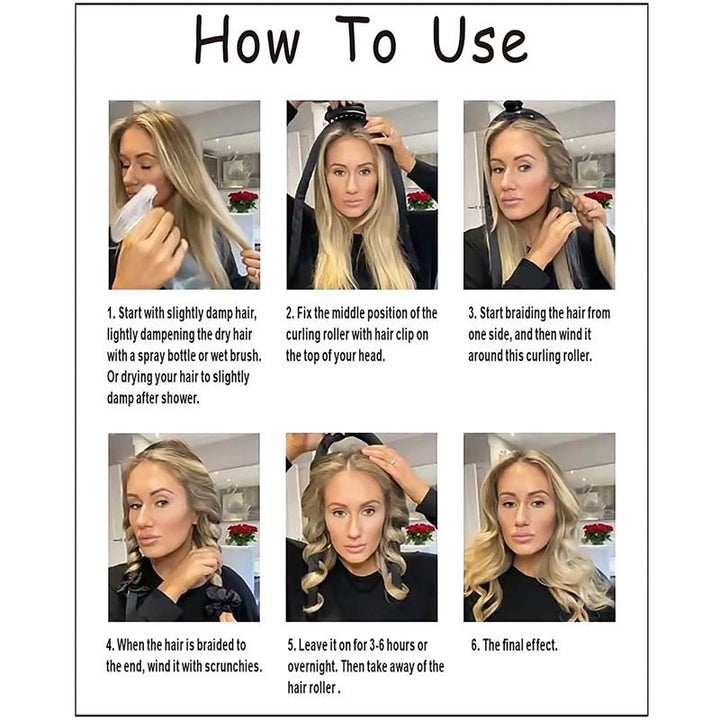 How To Use

1. Start with slightly damp hair, lightly dampening the dry hair with a spray bottle or wet brush. Or drying your hair to slightly damp after shower.

2. Fix the middle position of the curling roller with hair clip on the top of your head.

3. Start braiding the hair from one side, and then wind it around this curling roller.

4. When the hair is braided to the end, wind it with scrunchies.

5. Leave it on for 3-6 hours or overnight. Then take away of the hair roller .

6. The final effect.