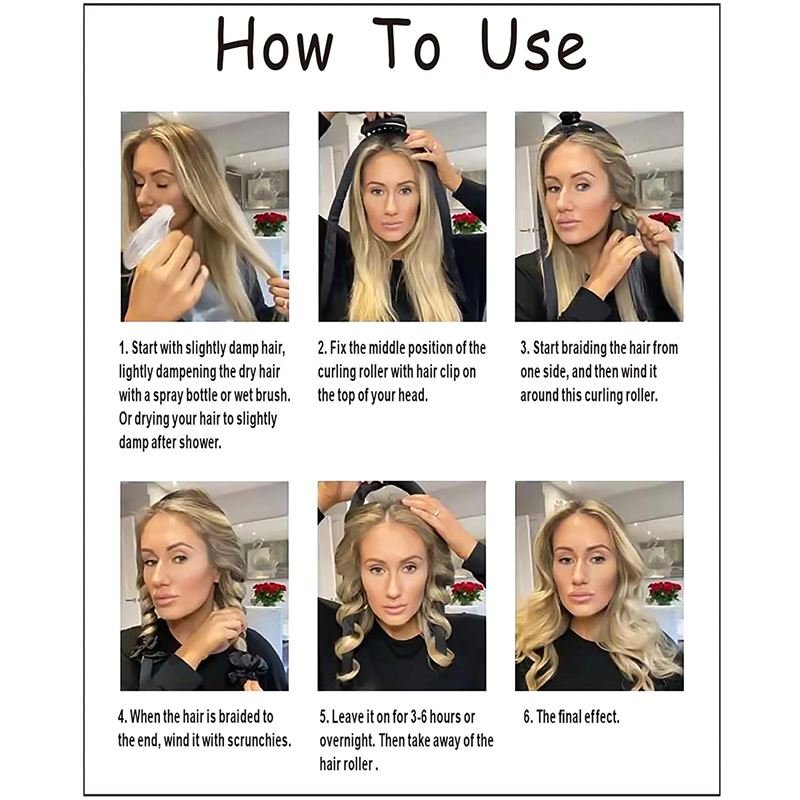 How To Use

1. Start with slightly damp hair, lightly dampening the dry hair with a spray bottle or wet brush. Or drying your hair to slightly damp after shower.

2. Fix the middle position of the curling roller with hair clip on the top of your head.

3. Start braiding the hair from one side, and then wind it around this curling roller.

4. When the hair is braided to the end, wind it with scrunchies.

5. Leave it on for 3-6 hours or overnight. Then take away of the hair roller .

6. The final effect.